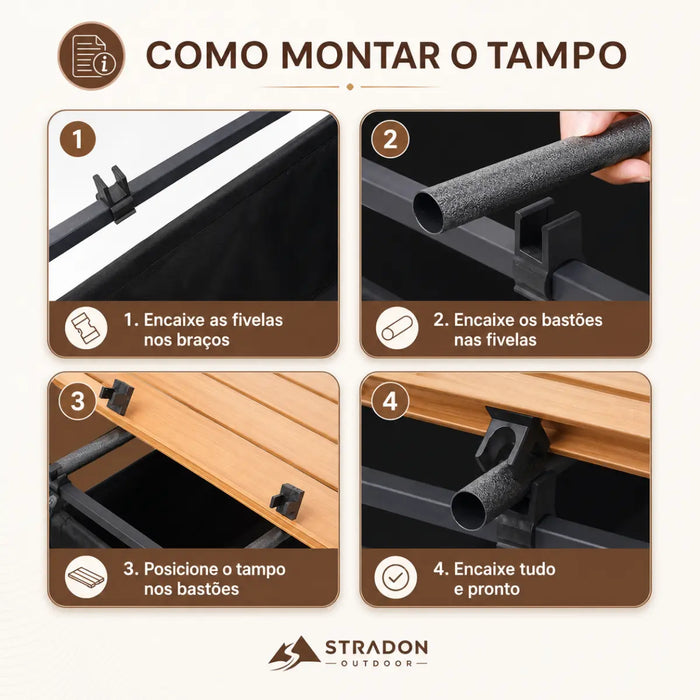 COMO MONTAR O TAMPO

1

1. Encaixe as fivelas nos braços

2

2. Encaixe os bastões nas fivelas

3

3. Posicione o tampo nos bastões

4

4. Encaixe tudo e pronto

STRADON
OUTDOOR